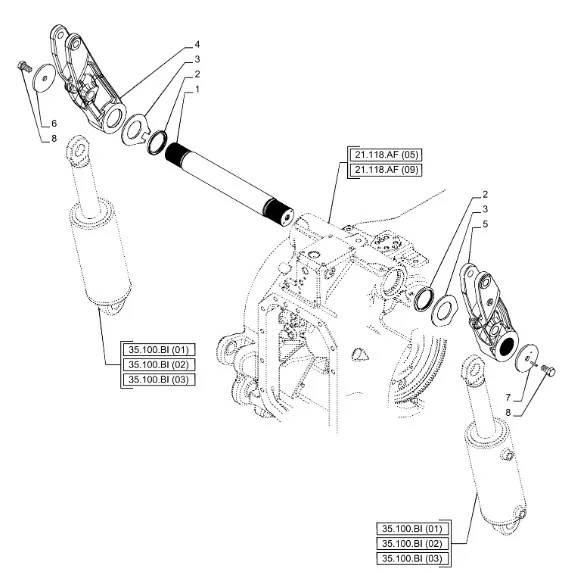 4
3
2
1
6
8
21.118.AF (05)
21.118.AF (09)
2
3
5
35.100.BI (01)
35.100.BI (02)
35.100.BI (03)
7
8
35.100.BI (01)
35.100.BI (02)
35.100.BI (03)