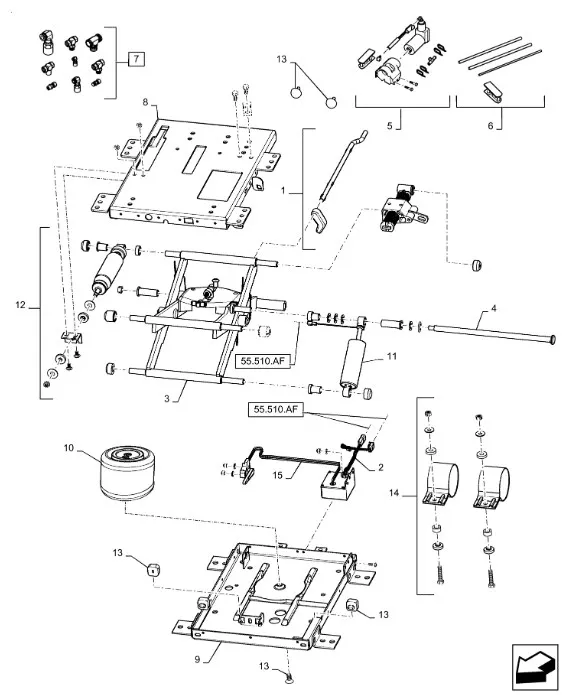 7
13
5
6
8
1
12
4
55.510.AF
11
3
55.510.AF
10
2
15
14
13
13
9
13