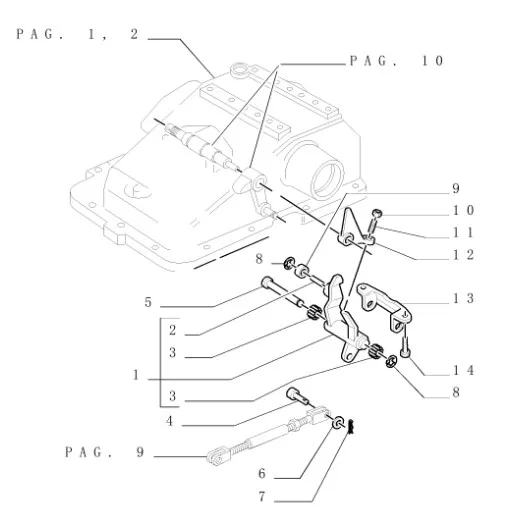 PAG. 1, 2
PAG. 10
9
10
11
12
8
13
5
2
3
1
14
3
8
4
PAG. 9
6
7